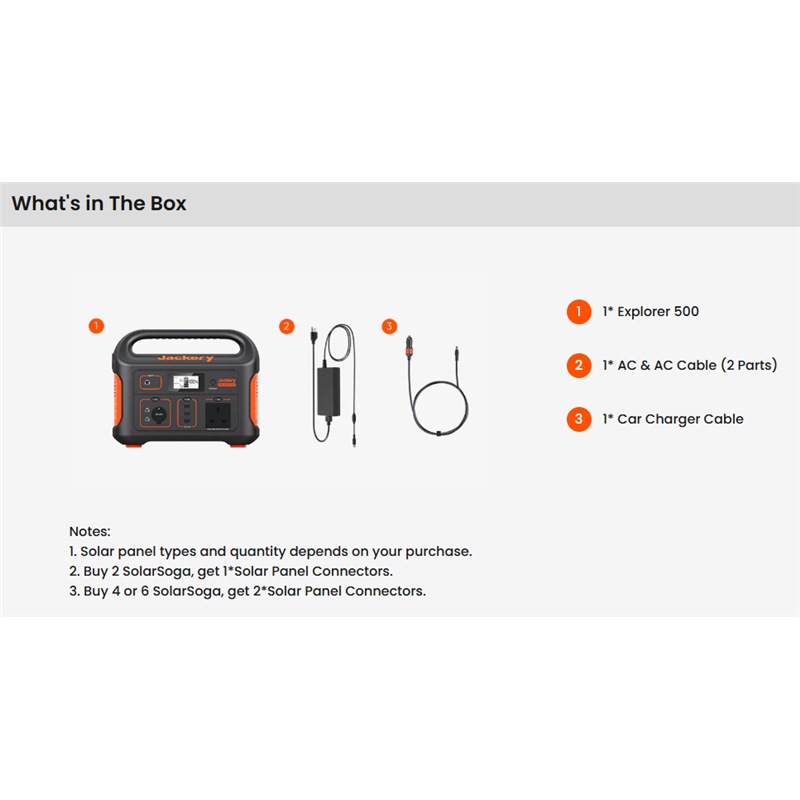 What's in The Box

1

Jackery

Jackery

2

3

1 1* Explorer 500

2 1* AC & AC Cable (2 Parts)

3 1* Car Charger Cable

Notes:
1. Solar panel types and quantity depends on your purchase.
2. Buy 2 SolarSoga, get 1*Solar Panel Connectors.
3. Buy 4 or 6 SolarSoga, get 2*Solar Panel Connectors.