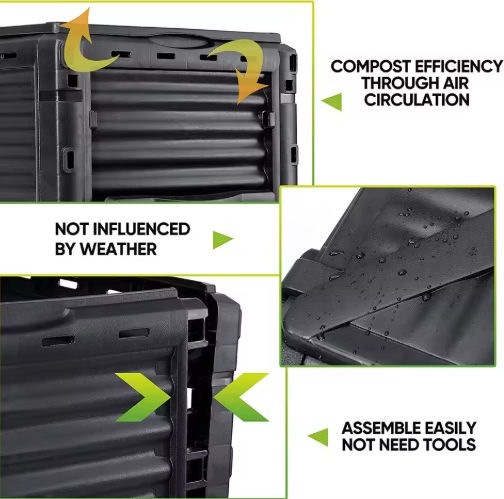 COMPOST EFFICIENCY THROUGH AIR CIRCULATION

NOT INFLUENCED BY WEATHER

ASSEMBLE EASILY NOT NEED TOOLS