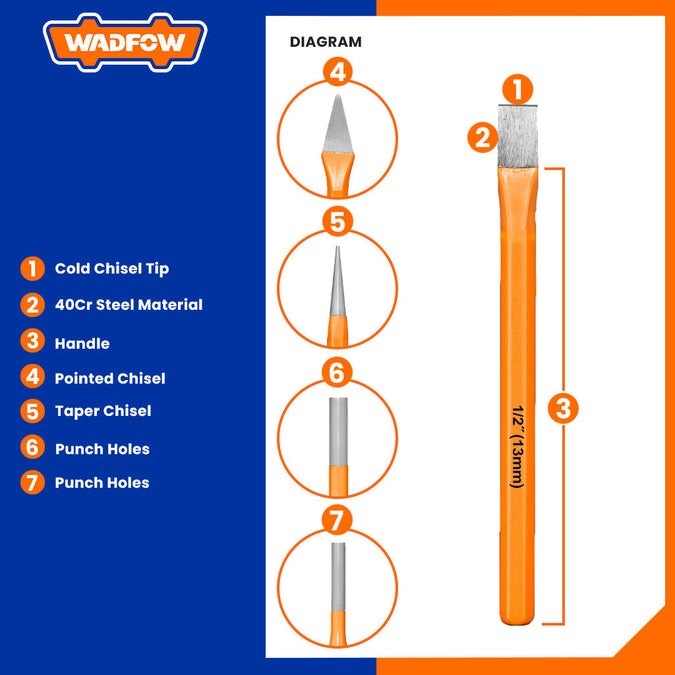 WADFOW

1 Cold Chisel Tip
2 40Cr Steel Material
3 Handle
4 Pointed Chisel
5 Taper Chisel
6 Punch Holes
7 Punch Holes

DIAGRAM

4
5
6
7

1
2
1/2" (13mm)
3