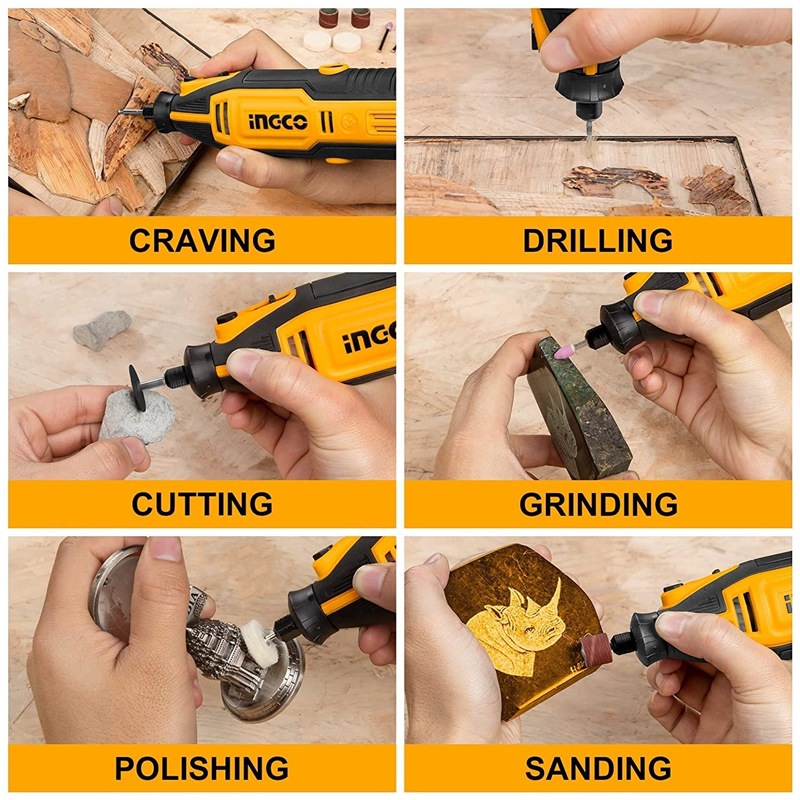 INGCO
CRAVING

DRILLING

INGCO
CUTTING

GRINDING

POLISHING

SANDING