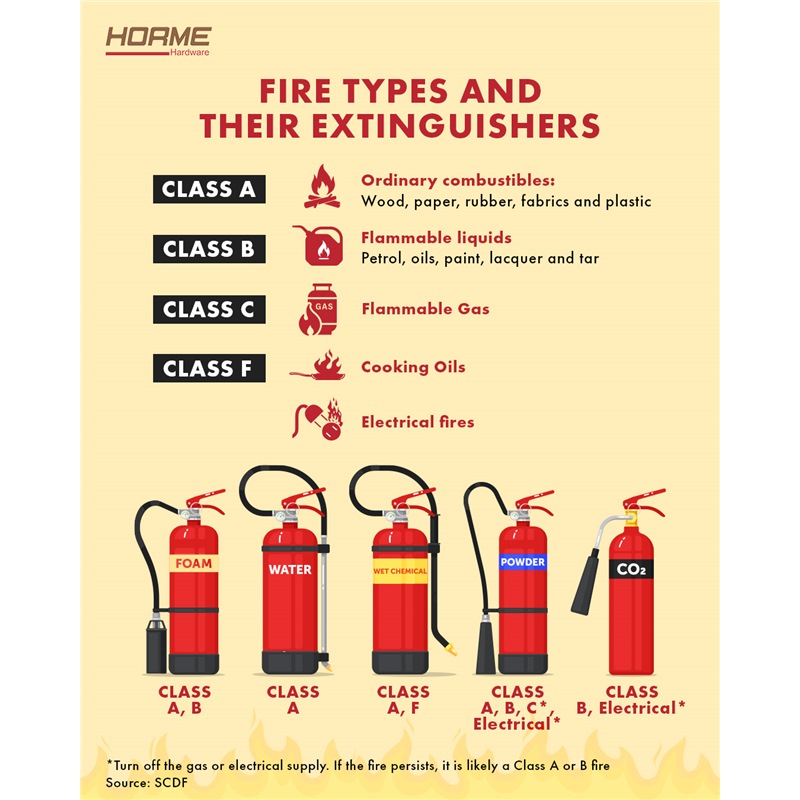 HORME
Hardware

FIRE TYPES AND THEIR EXTINGUISHERS

CLASS A
Ordinary combustibles:
Wood, paper, rubber, fabrics and plastic

CLASS B
Flammable liquids
Petrol, oils, paint, lacquer and tar

CLASS C
GAS
Flammable Gas

CLASS F
Cooking Oils

Electrical fires

FOAM
CLASS A, B

WATER
CLASS A

WET CHEMICAL
CLASS A, F

POWDER
CLASS A, B, C*, Electrical*

$CO_2$
CLASS B, Electrical*

*Turn off the gas or electrical supply. If the fire persists, it is likely a Class A or B fire
Source: SCDF