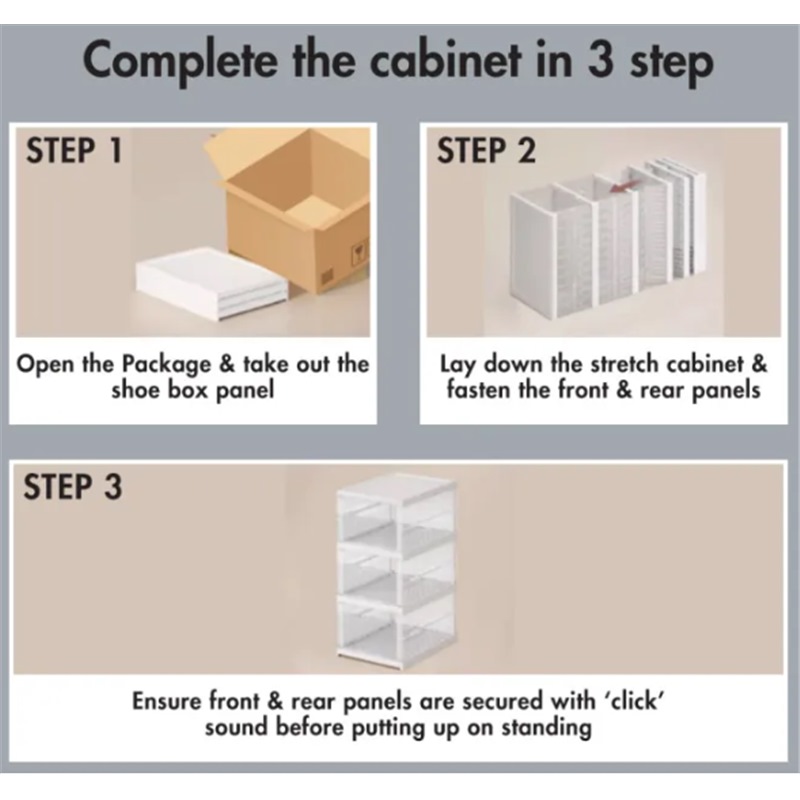 Complete the cabinet in 3 step

STEP 1

Open the Package & take out the shoe box panel

STEP 2

Lay down the stretch cabinet & fasten the front & rear panels

STEP 3

Ensure front & rear panels are secured with 'click' sound before putting up on standing