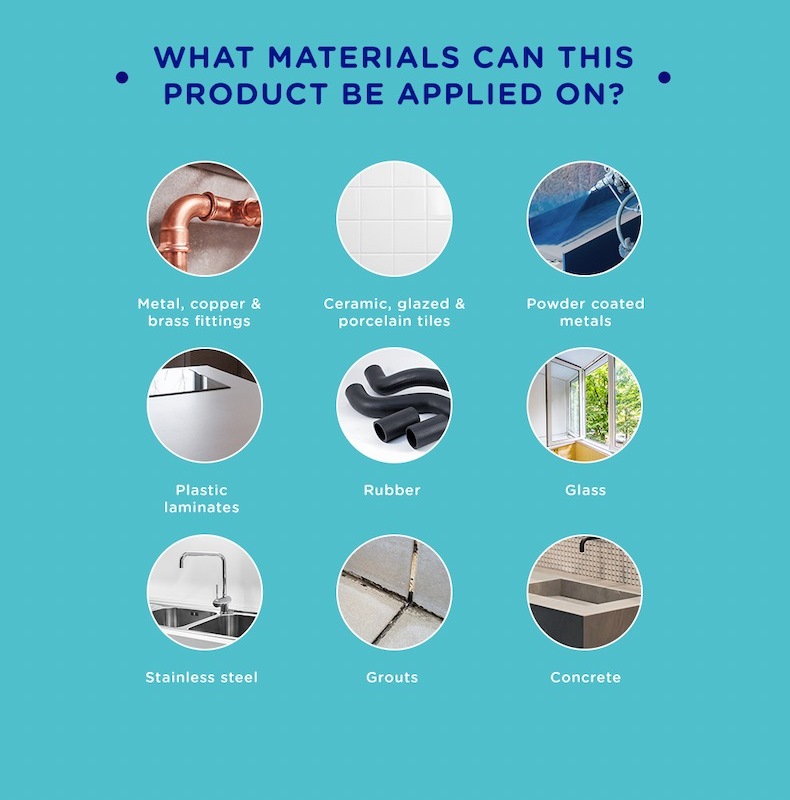 WHAT MATERIALS CAN THIS PRODUCT BE APPLIED ON?

Metal, copper & brass fittings

Ceramic, glazed & porcelain tiles

Powder coated metals

Plastic laminates

Rubber

Glass

Stainless steel

Grouts

Concrete