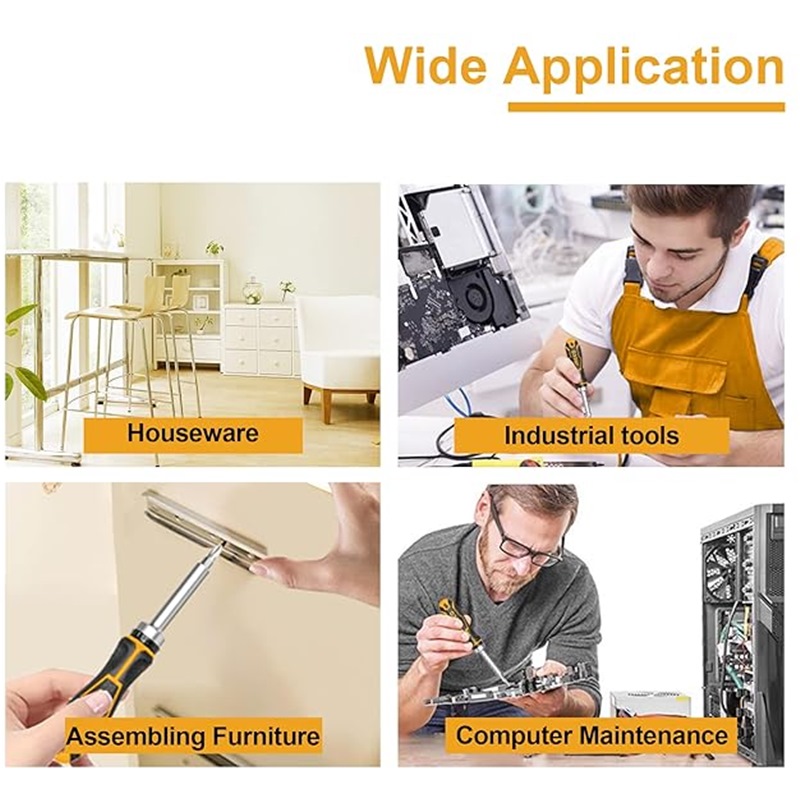 Wide Application

Houseware

Industrial tools

Assembling Furniture

Computer Maintenance