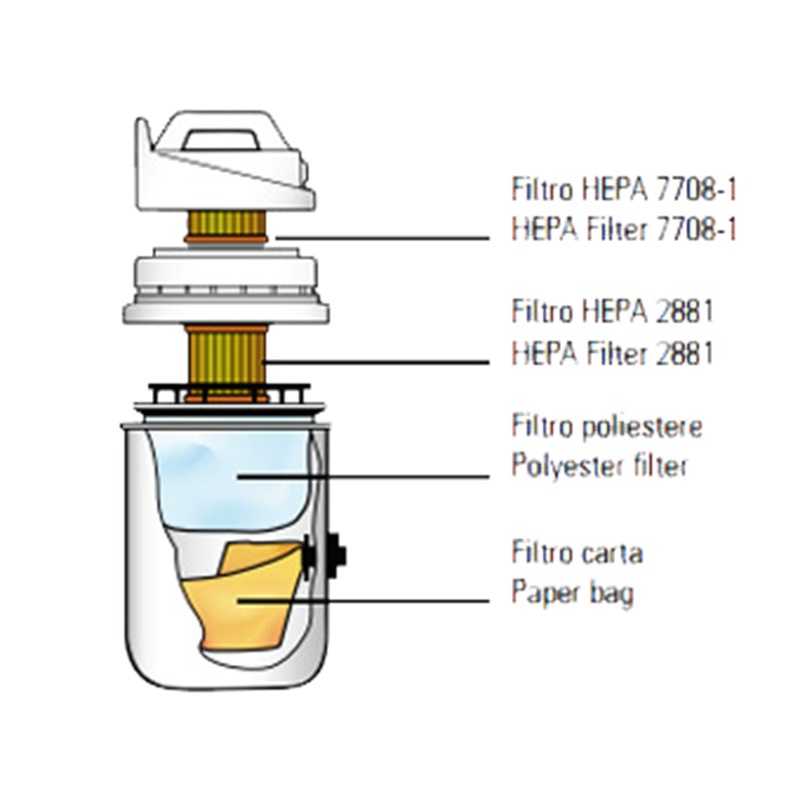 Filtro HEPA 7708-1
HEPA Filter 7708-1

Filtro HEPA 2881
HEPA Filter 2881

Filtro poliestere
Polyester filter

Filtro carta
Paper bag