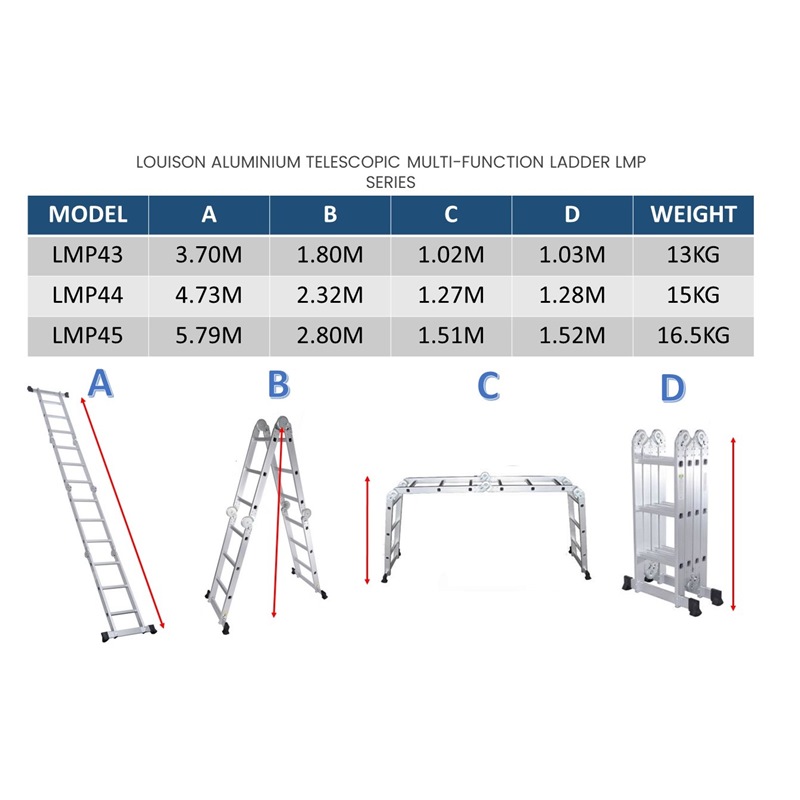 LOUISON ALUMINIUM TELESCOPIC MULTI-FUNCTION LADDER LMP SERIES

| MODEL | A | B | C | D | WEIGHT |
|---|---|---|---|---|---|
| LMP43 | 3.70M | 1.80M | 1.02M | 1.03M | 13KG |
| LMP44 | 4.73M | 2.32M | 1.27M | 1.28M | 15KG |
| LMP45 | 5.79M | 2.80M | 1.51M | 1.52M | 16.5KG |

A

B

C

D