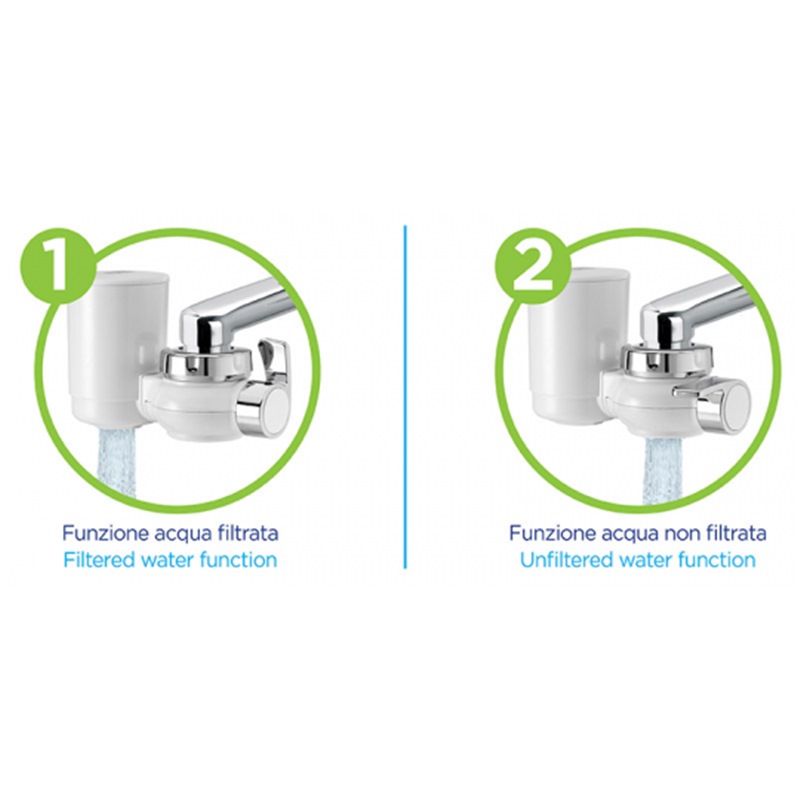 1

Funzione acqua filtrata
Filtered water function

2

Funzione acqua non filtrata
Unfiltered water function