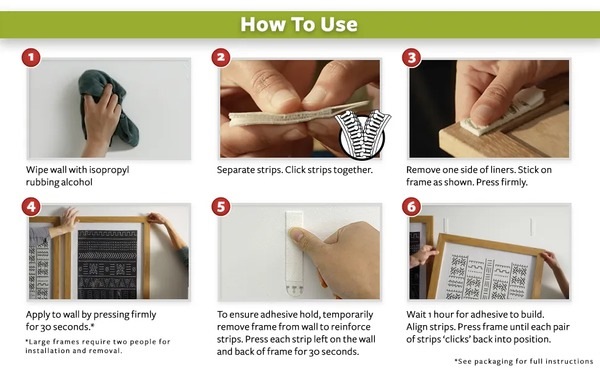 How To Use

1

Wipe wall with isopropyl rubbing alcohol

2

Separate strips. Click strips together.

3

Remove one side of liners. Stick on frame as shown. Press firmly.

4

Apply to wall by pressing firmly for 30 seconds.*

*Large frames require two people for installation and removal.

5

To ensure adhesive hold, temporarily remove frame from wall to reinforce strips. Press each strip left on the wall and back of frame for 30 seconds.

6

Wait 1 hour for adhesive to build. Align strips. Press frame until each pair of strips 'clicks' back into position.

*See packaging for full instructions