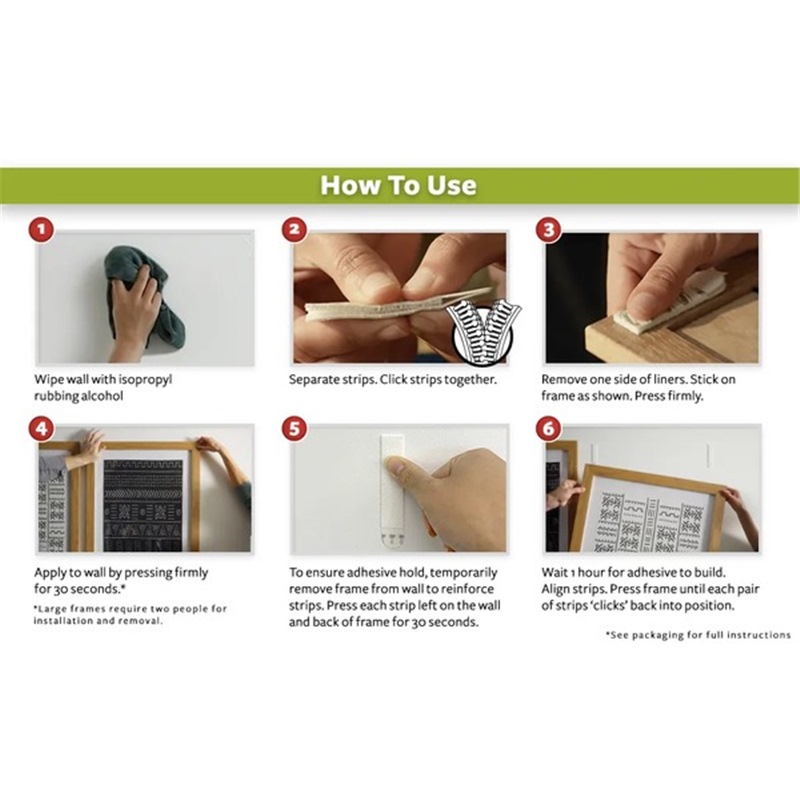 How To Use

1

Wipe wall with isopropyl rubbing alcohol

2

Separate strips. Click strips together.

3

Remove one side of liners. Stick on frame as shown. Press firmly.

4

Apply to wall by pressing firmly for 30 seconds.*

*Large frames require two people for installation and removal.

5

To ensure adhesive hold, temporarily remove frame from wall to reinforce strips. Press each strip left on the wall and back of frame for 30 seconds.

6

Wait 1 hour for adhesive to build. Align strips. Press frame until each pair of strips 'clicks' back into position.

*See packaging for full instructions