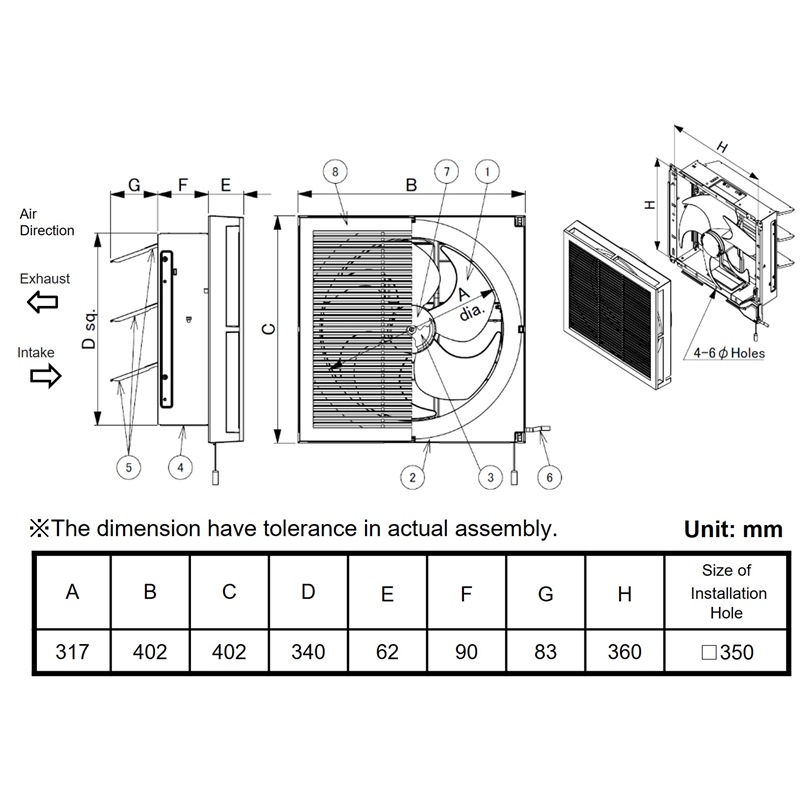 G F E

Air Direction

Exhaust

Intake

D sq.

5 4

8 B 7 1

C

A dia.

2 3 6

H

H

4-6 $\phi$ Holes

※The dimension have tolerance in actual assembly. Unit: mm

| A | B | C | D | E | F | G | H | Size of Installation Hole |
|---|---|---|---|---|---|---|---|---|
| 317 | 402 | 402 | 340 | 62 | 90 | 83 | 360 | □350 |