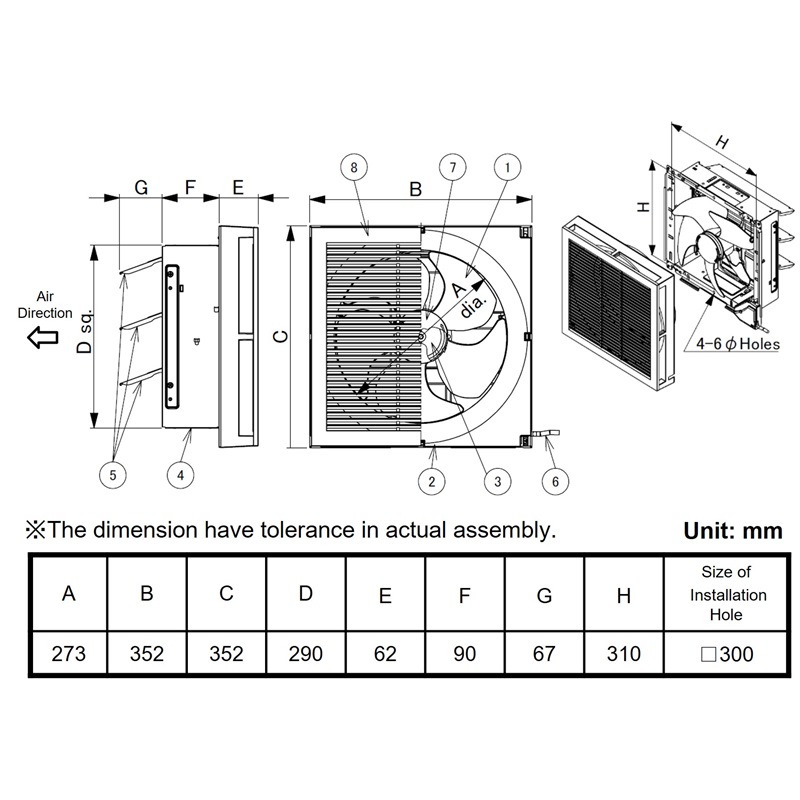 G F E

Air Direction

D sq.

5 4

8 7 1

B

C

A dia.

2 3 6

H

H

4-6 $\phi$ Holes

※The dimension have tolerance in actual assembly.

Unit: mm

| A | B | C | D | E | F | G | H | Size of Installation Hole |
|---|---|---|---|---|---|---|---|---|
| 273 | 352 | 352 | 290 | 62 | 90 | 67 | 310 | □300 |