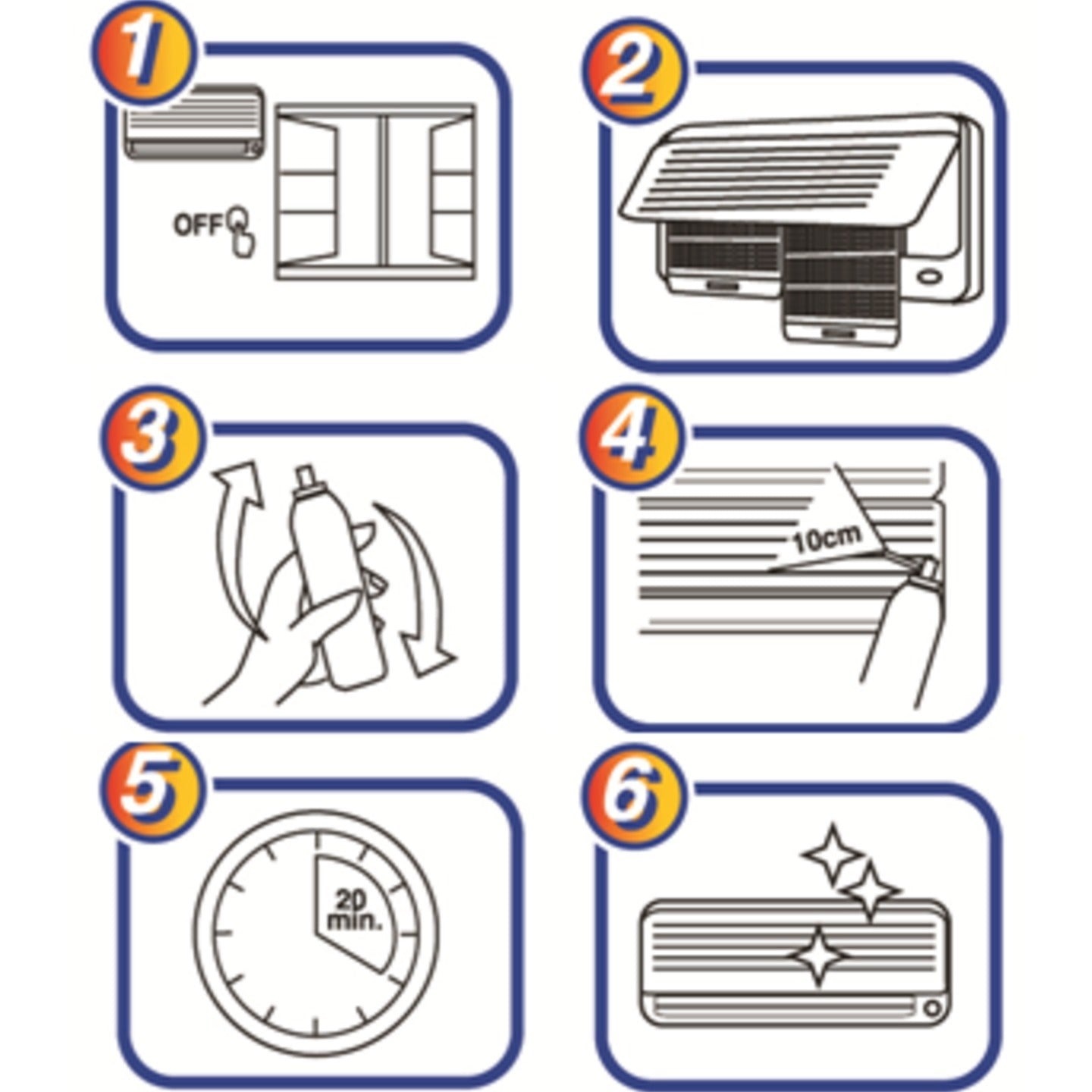 1

OFF

2

3

4

10cm

5

20 min.

6