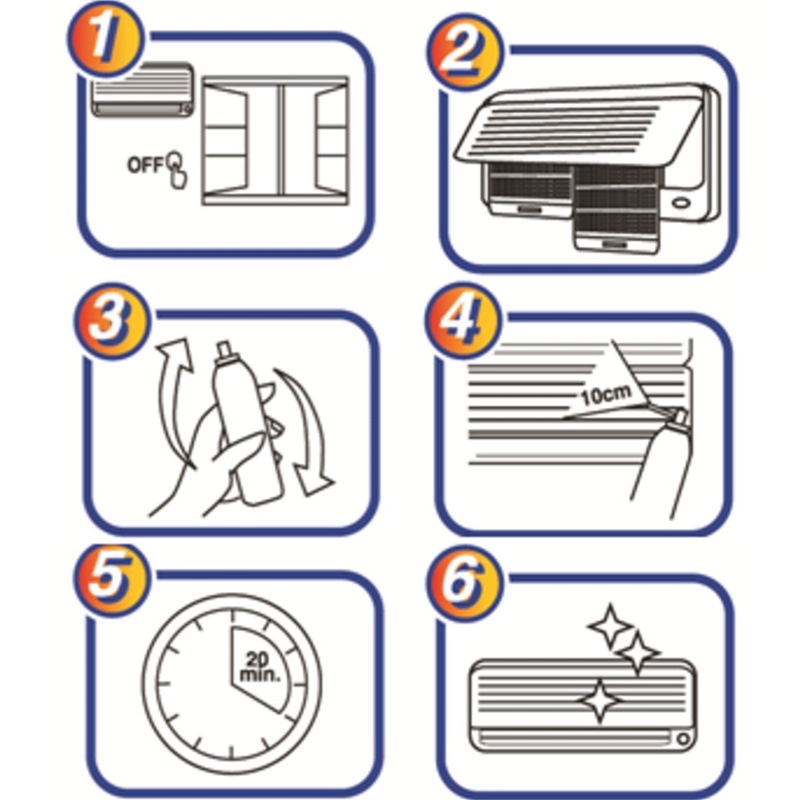 1

OFF

2

3

4

10cm

5

20 min.

6