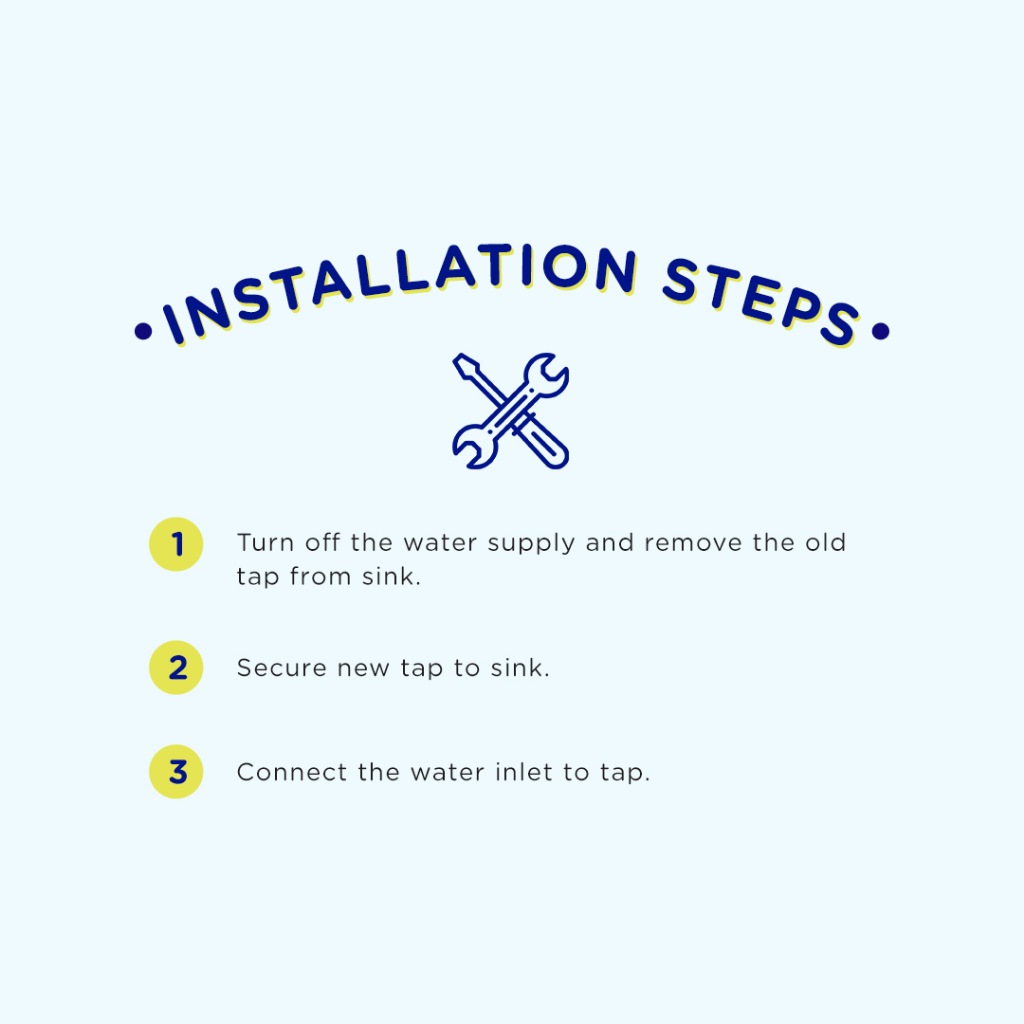 • INSTALLATION STEPS •

1 Turn off the water supply and remove the old tap from sink.

2 Secure new tap to sink.

3 Connect the water inlet to tap.