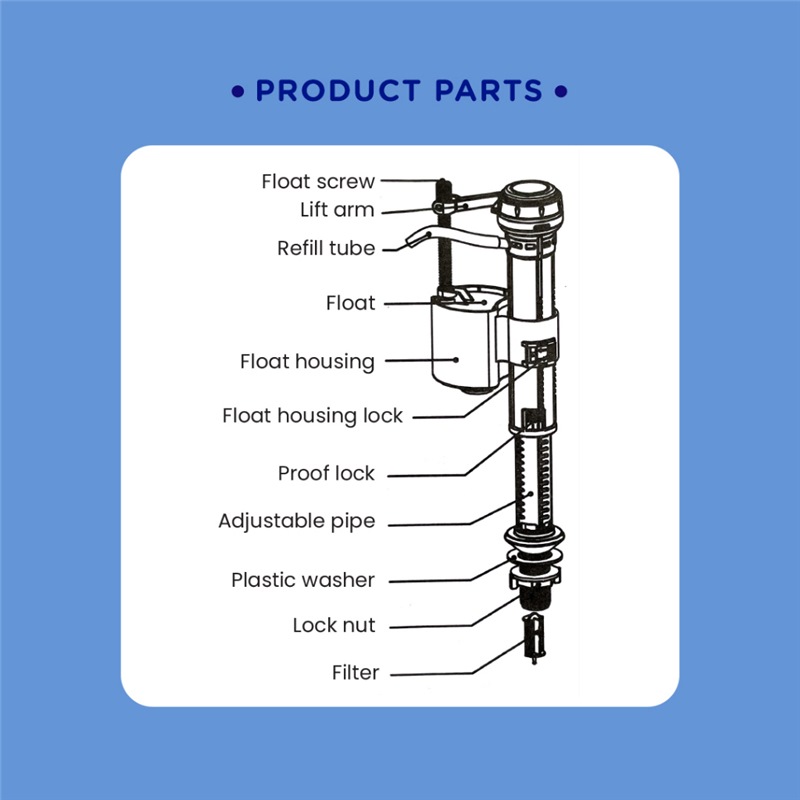 • PRODUCT PARTS •

Float screw
Lift arm
Refill tube
Float
Float housing
Float housing lock
Proof lock
Adjustable pipe
Plastic washer
Lock nut
Filter