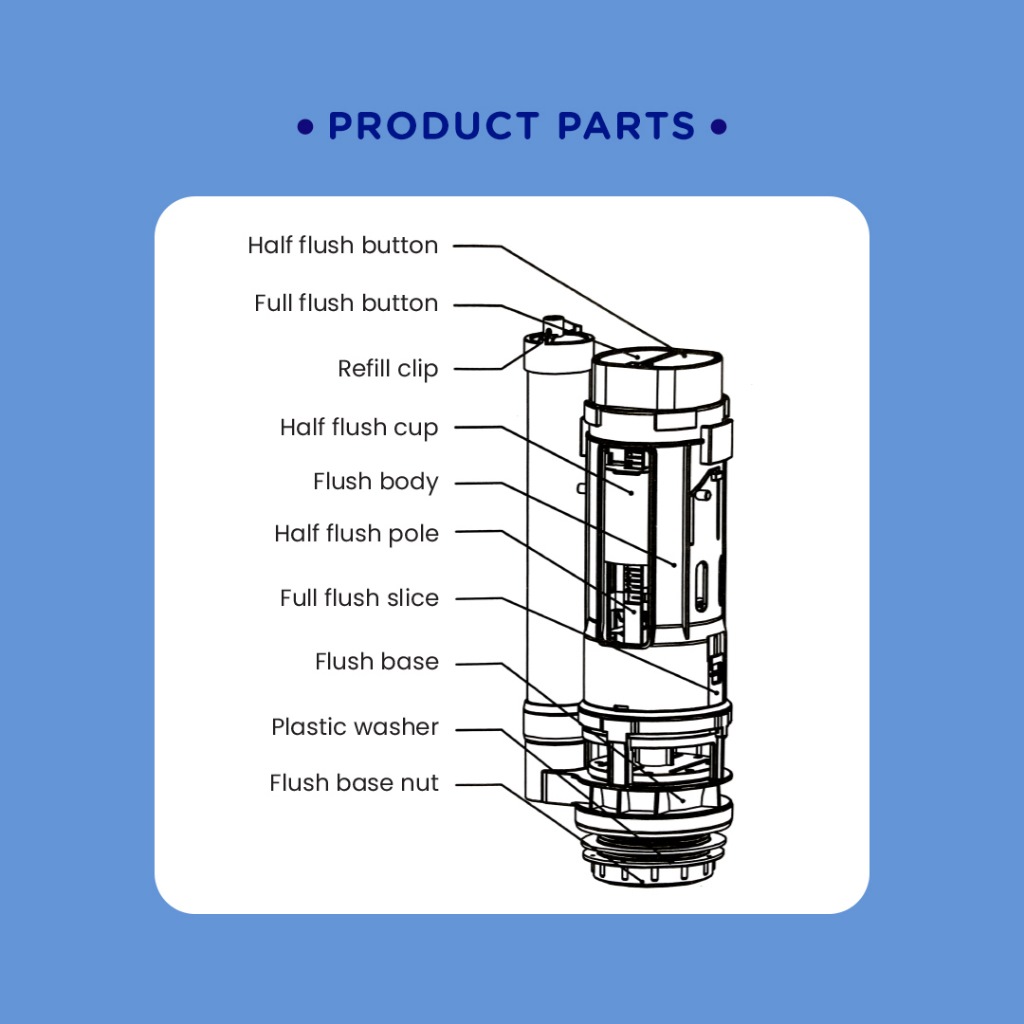 • PRODUCT PARTS •

Half flush button
Full flush button
Refill clip
Half flush cup
Flush body
Half flush pole
Full flush slice
Flush base
Plastic washer
Flush base nut