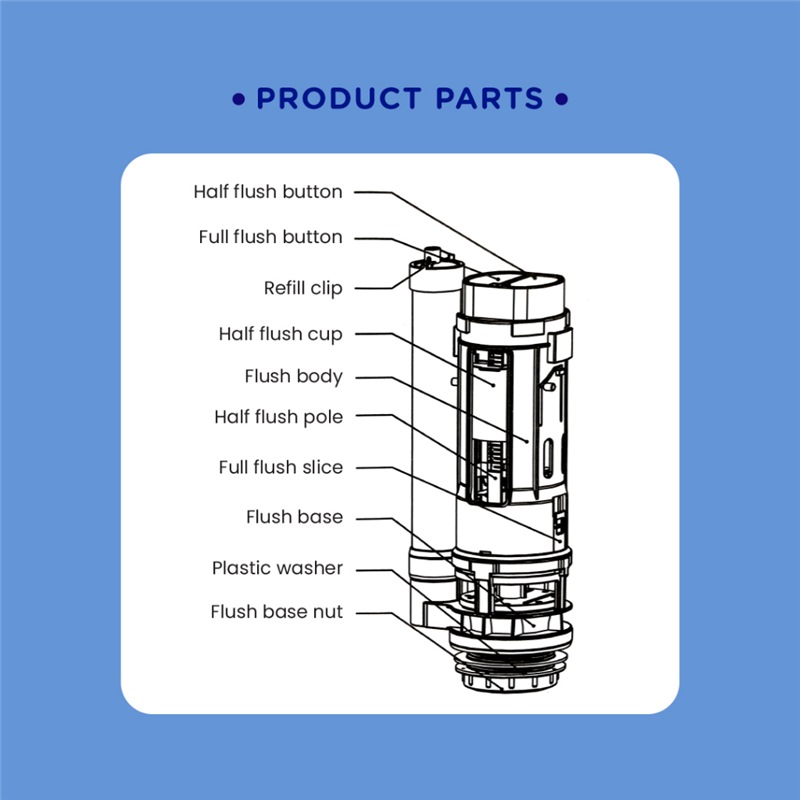 • PRODUCT PARTS •

Half flush button
Full flush button
Refill clip
Half flush cup
Flush body
Half flush pole
Full flush slice
Flush base
Plastic washer
Flush base nut