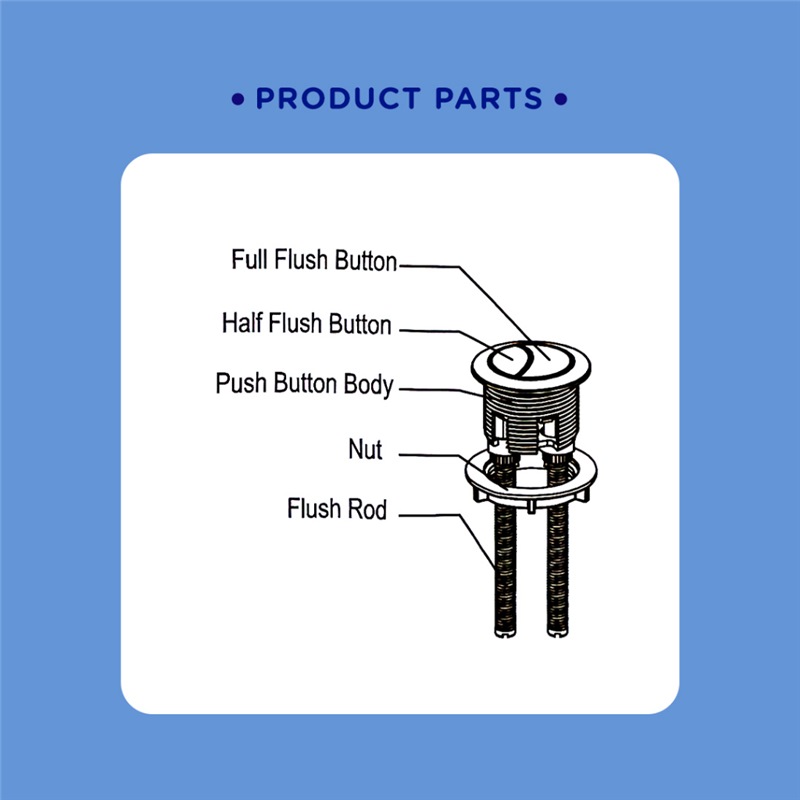 • PRODUCT PARTS •

Full Flush Button
Half Flush Button
Push Button Body
Nut
Flush Rod