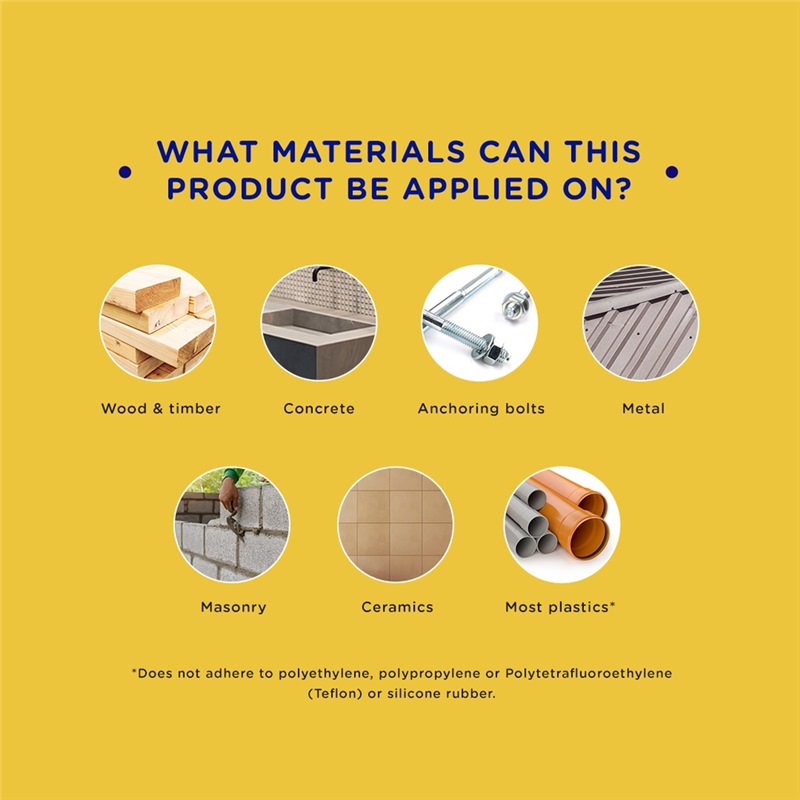 WHAT MATERIALS CAN THIS PRODUCT BE APPLIED ON?

Wood & timber

Concrete

Anchoring bolts

Metal

Masonry

Ceramics

Most plastics*

*Does not adhere to polyethylene, polypropylene or Polytetrafluoroethylene (Teflon) or silicone rubber.