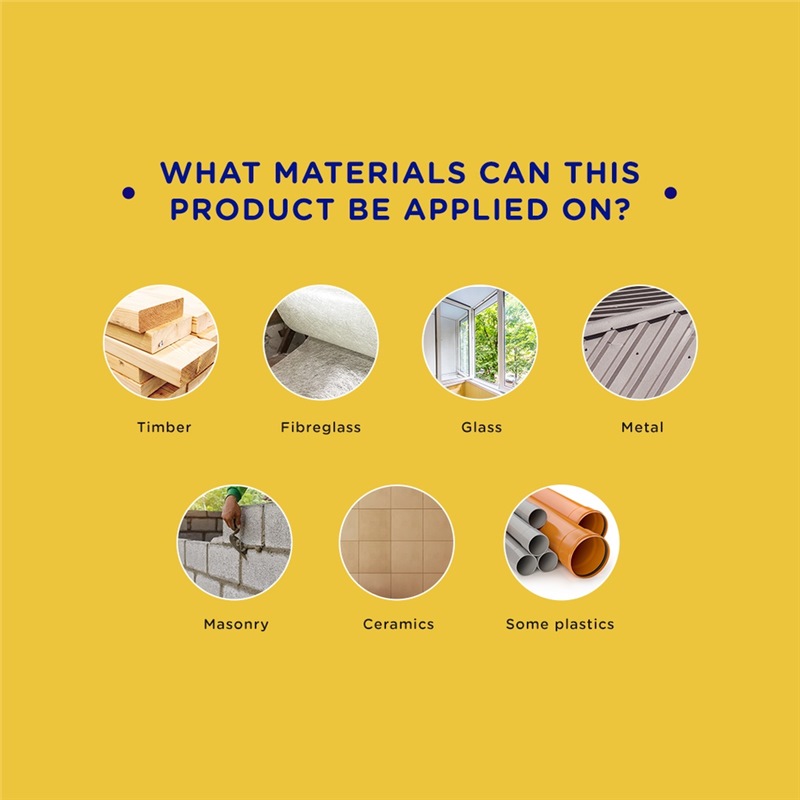 WHAT MATERIALS CAN THIS PRODUCT BE APPLIED ON?

Timber

Fibreglass

Glass

Metal

Masonry

Ceramics

Some plastics