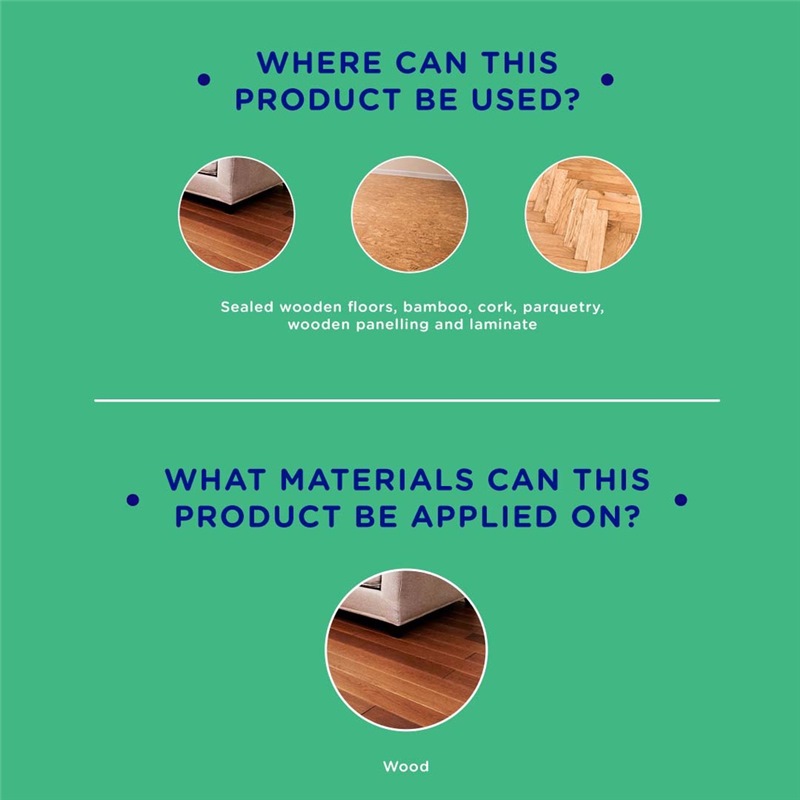 WHERE CAN THIS PRODUCT BE USED?

Sealed wooden floors, bamboo, cork, parquetry, wooden panelling and laminate

WHAT MATERIALS CAN THIS PRODUCT BE APPLIED ON?

Wood