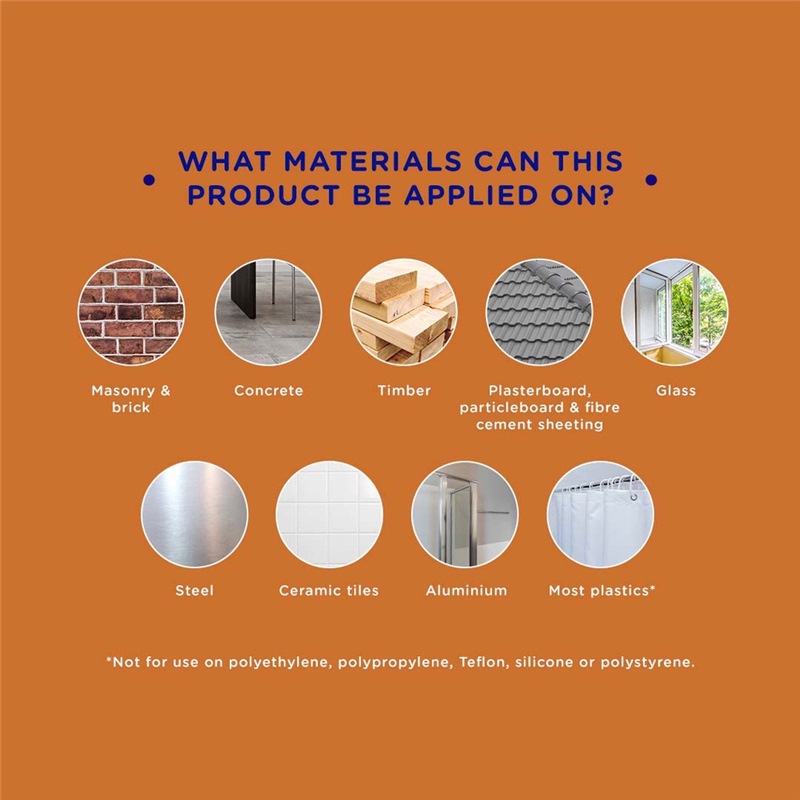 WHAT MATERIALS CAN THIS PRODUCT BE APPLIED ON?

Masonry & brick

Concrete

Timber

Plasterboard, particleboard & fibre cement sheeting

Glass

Steel

Ceramic tiles

Aluminium

Most plastics*

*Not for use on polyethylene, polypropylene, Teflon, silicone or polystyrene.