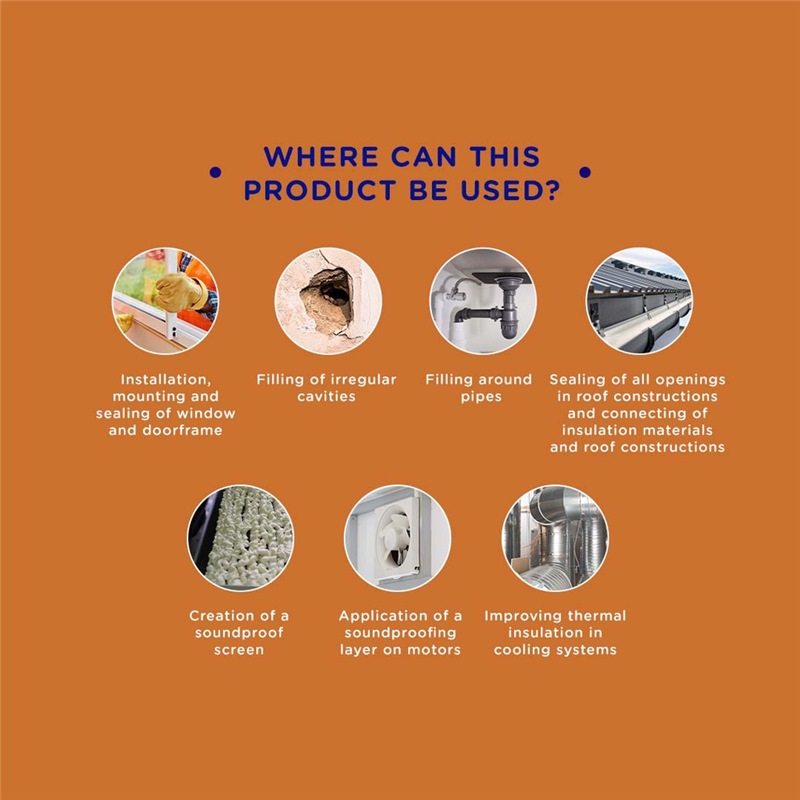 WHERE CAN THIS PRODUCT BE USED?

Installation, mounting and sealing of window and doorframe

Filling of irregular cavities

Filling around pipes

Sealing of all openings in roof constructions and connecting of insulation materials and roof constructions

Creation of a soundproof screen

Application of a soundproofing layer on motors

Improving thermal insulation in cooling systems