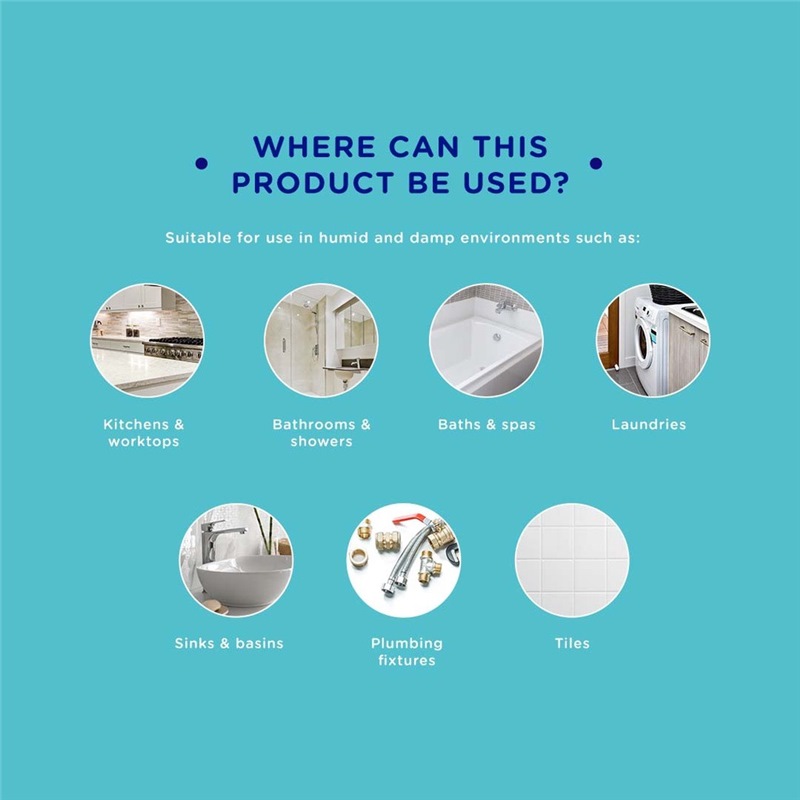 WHERE CAN THIS PRODUCT BE USED?

Suitable for use in humid and damp environments such as:

Kitchens & worktops

Bathrooms & showers

Baths & spas

Laundries

Sinks & basins

Plumbing fixtures

Tiles