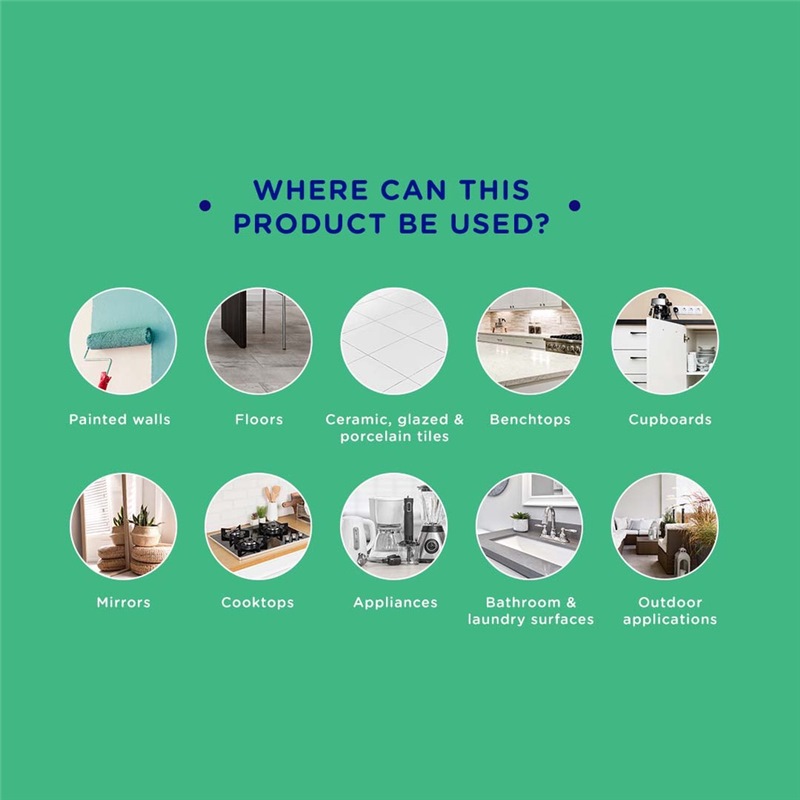 WHERE CAN THIS PRODUCT BE USED?

Painted walls

Floors

Ceramic, glazed & porcelain tiles

Benchtops

Cupboards

Mirrors

Cooktops

Appliances

Bathroom & laundry surfaces

Outdoor applications