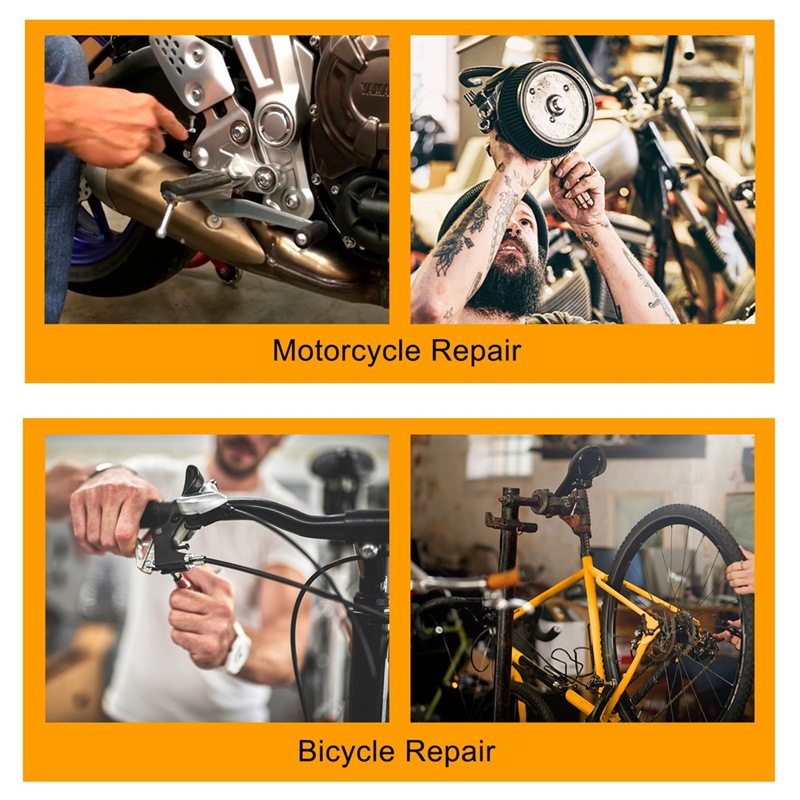 Motorcycle Repair

Bicycle Repair