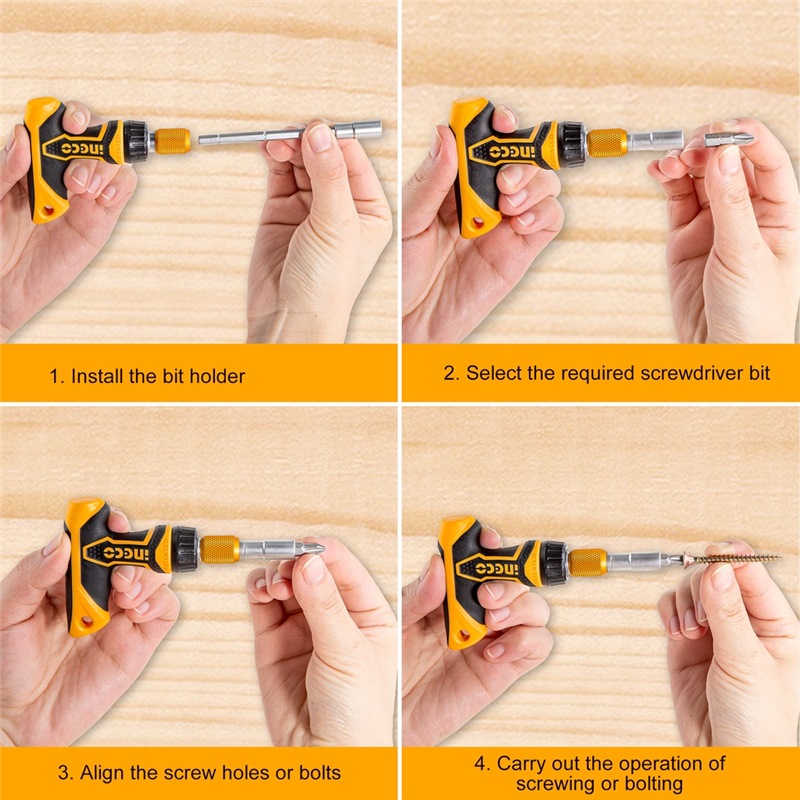 INGCO

1. Install the bit holder

INGCO

2. Select the required screwdriver bit

INGCO

3. Align the screw holes or bolts

INGCO

4. Carry out the operation of screwing or bolting