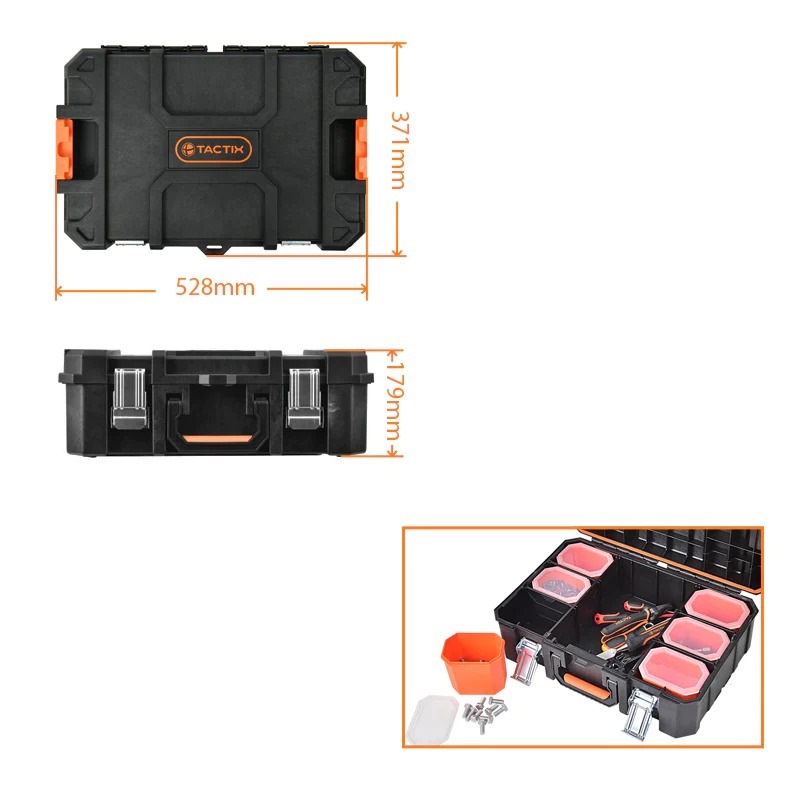 TACTIX

371mm

528mm

179mm