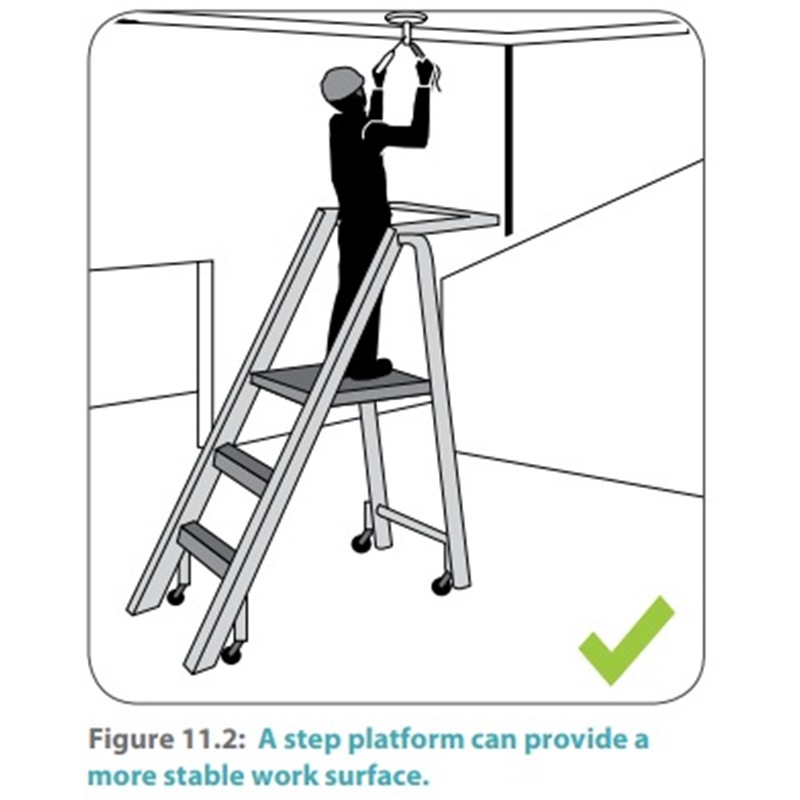 Figure 11.2: A step platform can provide a more stable work surface.