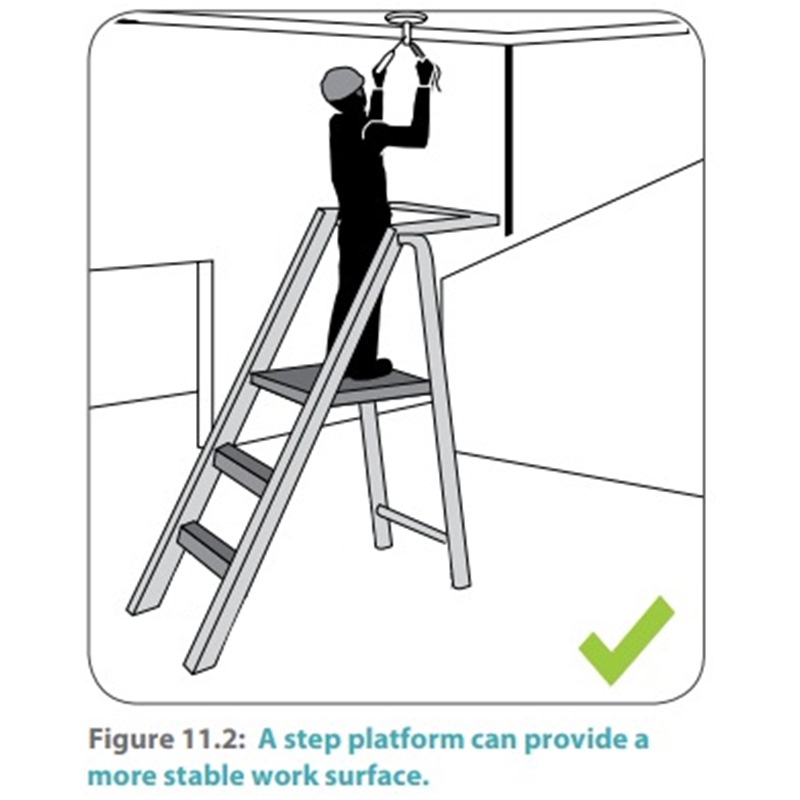 Figure 11.2: A step platform can provide a more stable work surface.