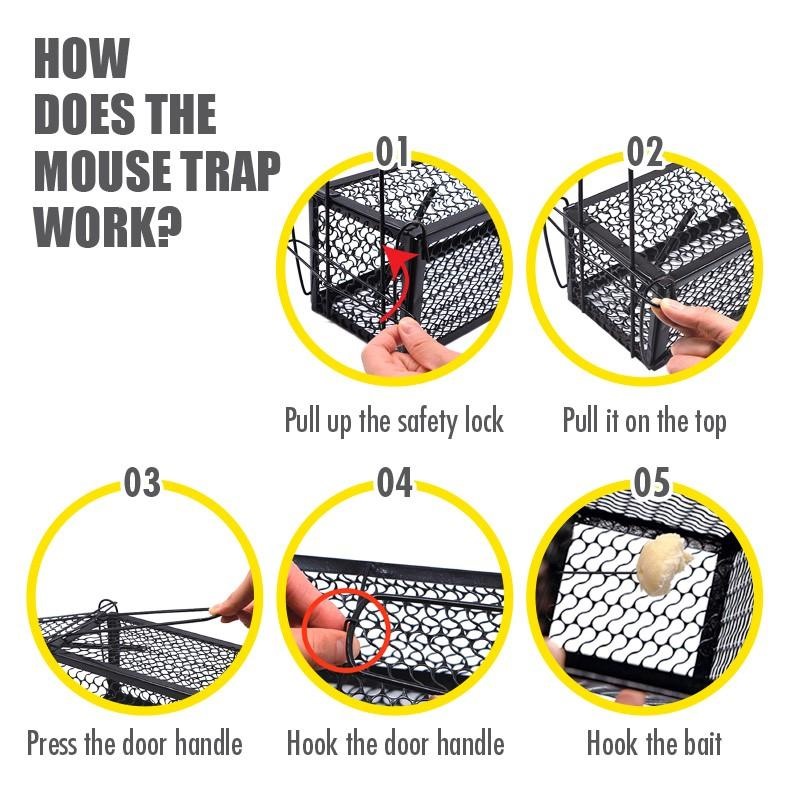 HOW DOES THE MOUSE TRAP WORK?

01

Pull up the safety lock

02

Pull it on the top

03

Press the door handle

04

Hook the door handle

05

Hook the bait