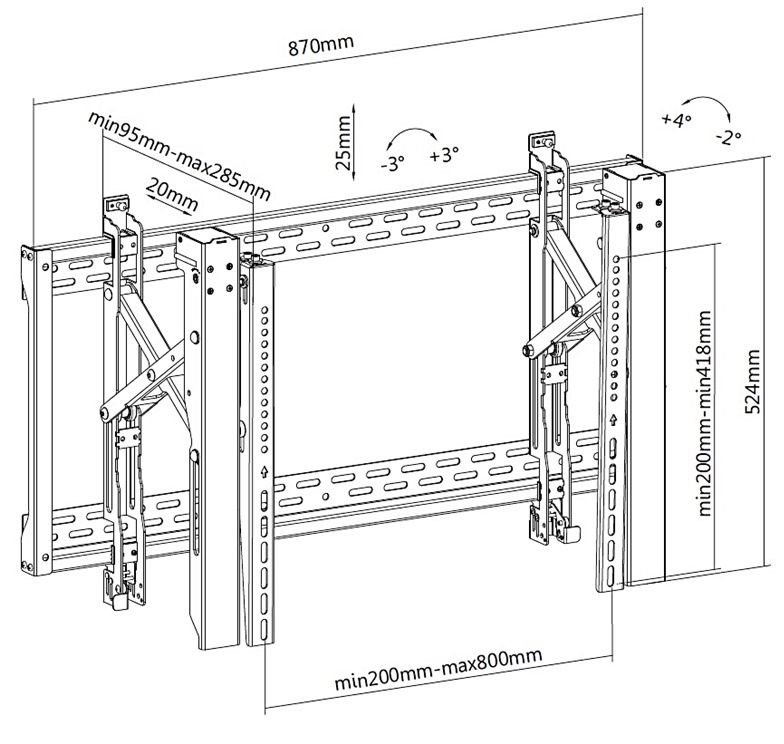 870mm

min95mm-max285mm

20mm

25mm

-3°

+3°

+4°

-2°

min200mm-min418mm

524mm

min200mm-max800mm