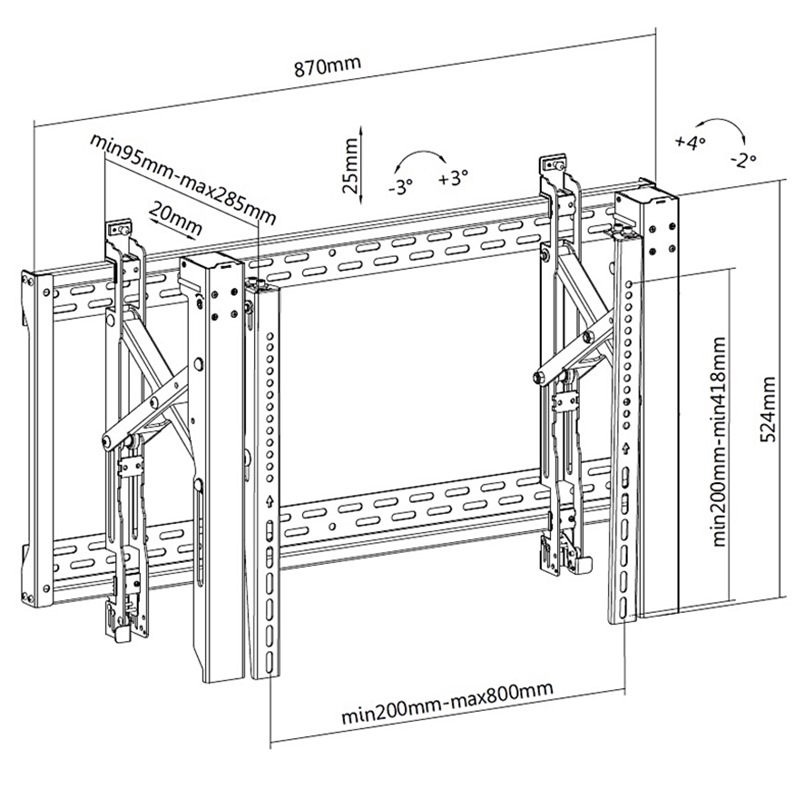 870mm

min95mm-max285mm

20mm

25mm

-3°

+3°

+4°

-2°

min200mm-min418mm

524mm

min200mm-max800mm