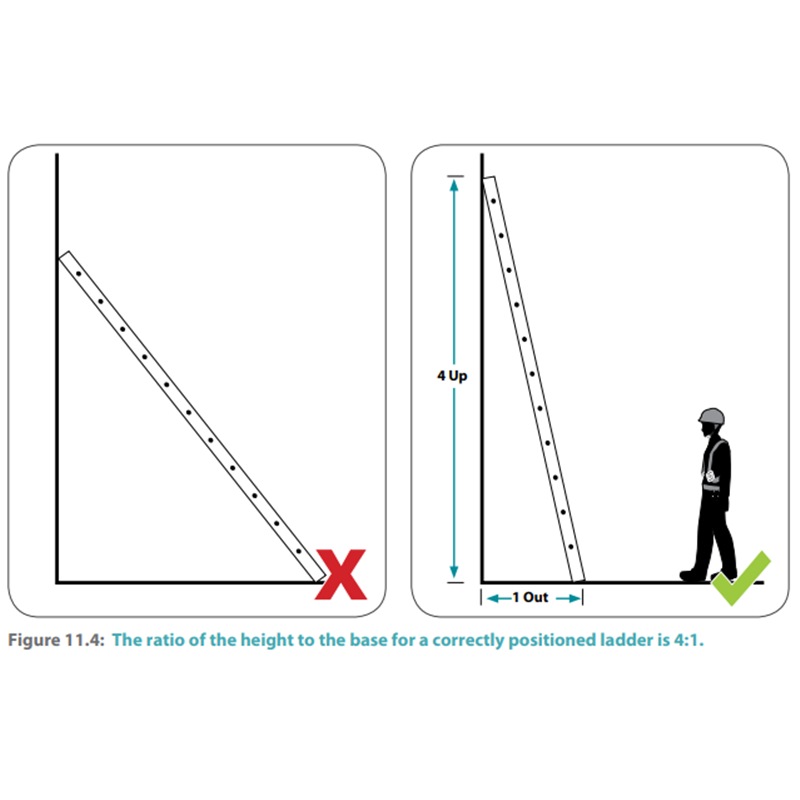 4 Up

1 Out

Figure 11.4: The ratio of the height to the base for a correctly positioned ladder is 4:1.