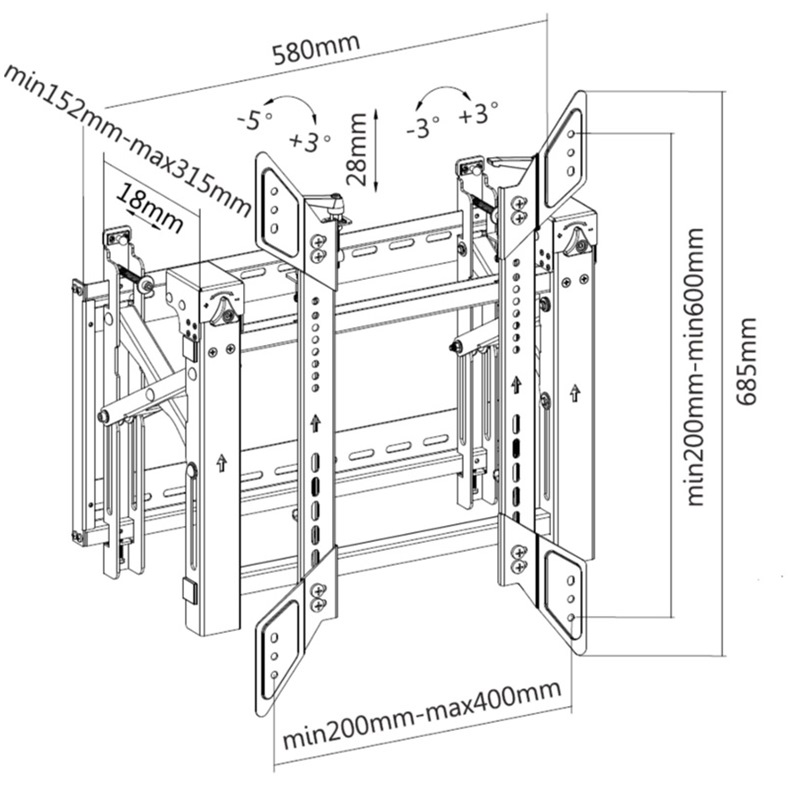 580mm

min152mm-max315mm

18mm

-5°

+3°

28mm

-3°

+3°

min200mm-min600mm

685mm

min200mm-max400mm