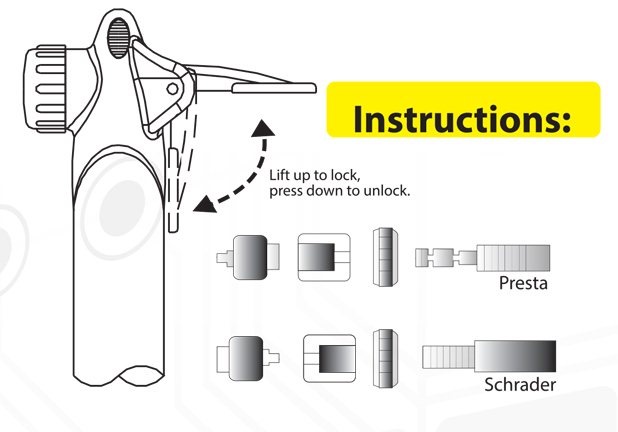 Instructions:

Lift up to lock,
press down to unlock.

Presta

Schrader