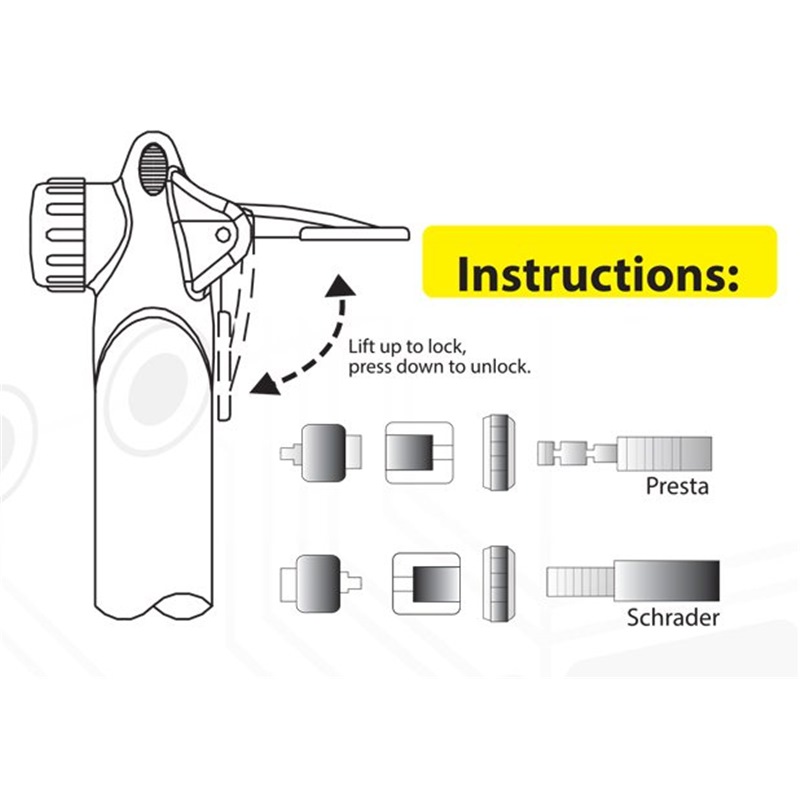 Instructions:

Lift up to lock,
press down to unlock.

Presta

Schrader