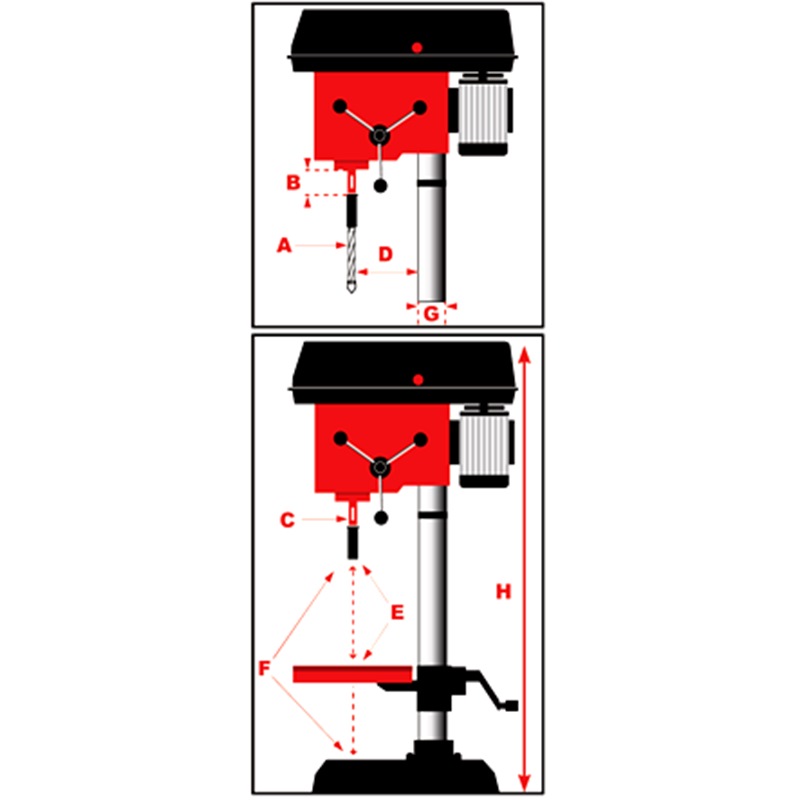 B
A
D
G
C
H
E
F